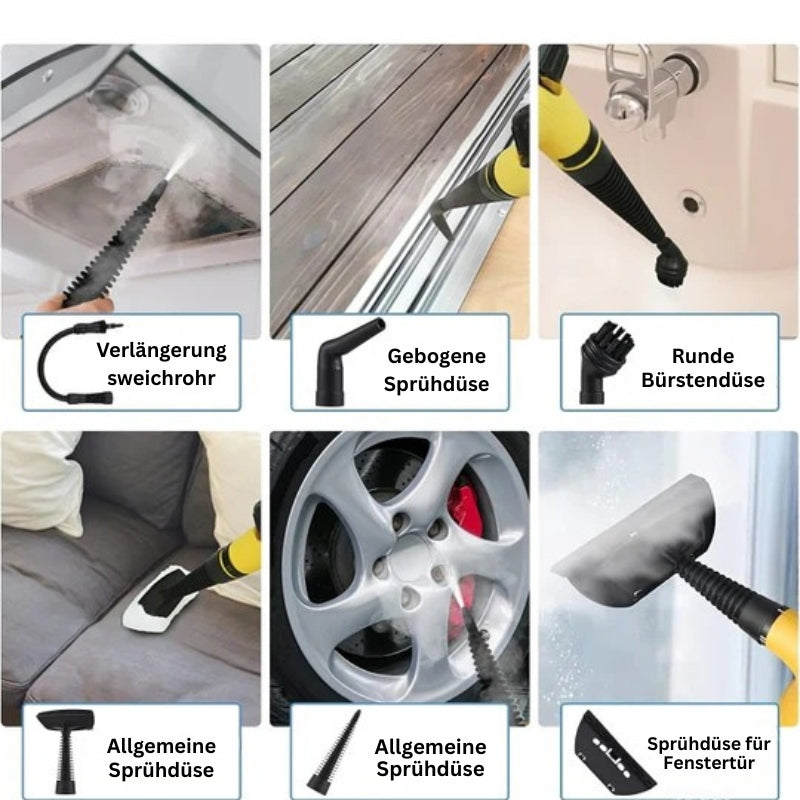 Verlängerung sweichrohr

Gebogene Sprühdüse

Runde Bürstendüse

Allgemeine Sprühdüse

Allgemeine Sprühdüse

Sprühdüse für Fenstertür