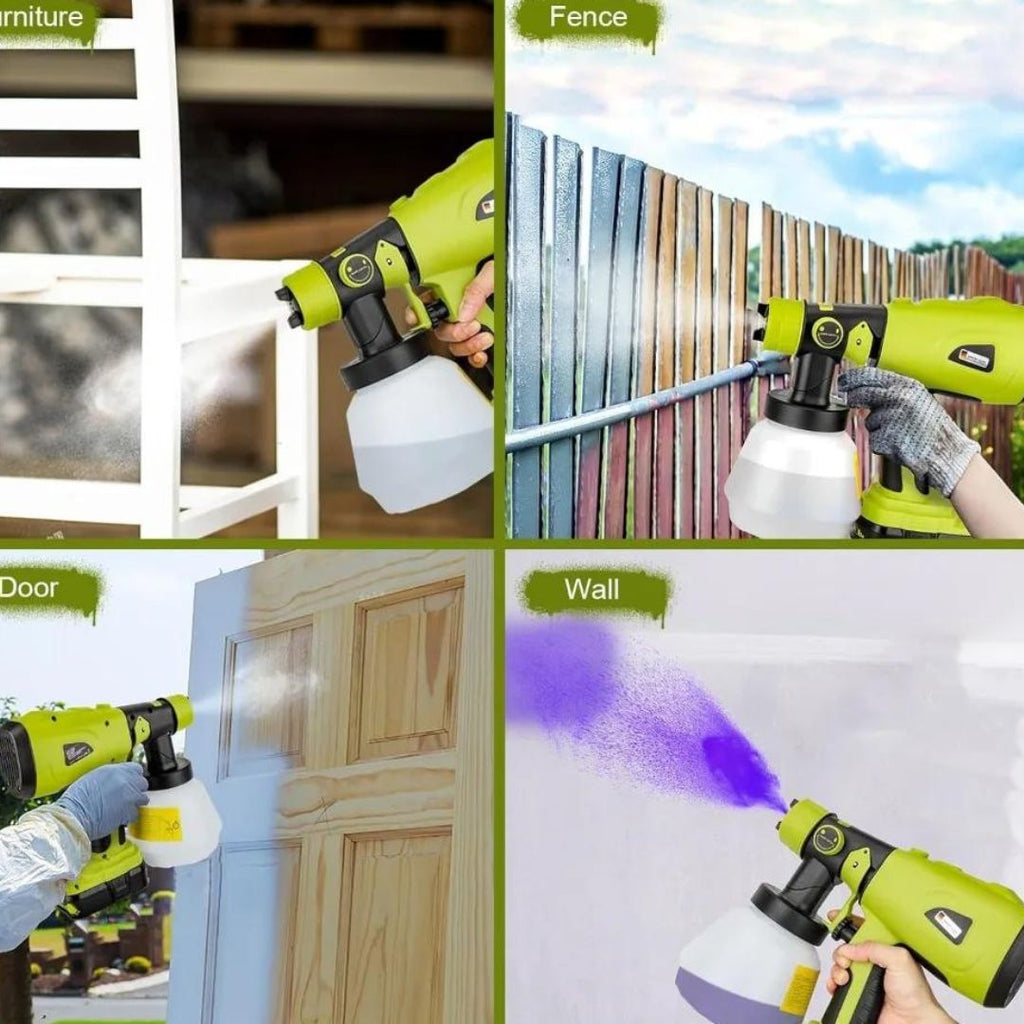 urniture

Fence

Door

Wall